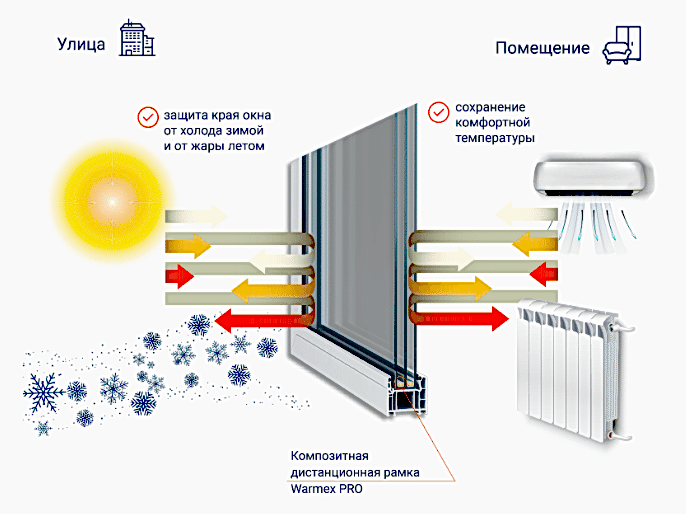 Улица

Помещение

защита края окна от холода зимой и от жары летом

сохранение комфортной температуры

Композитная дистанционная рамка Warmex PRO